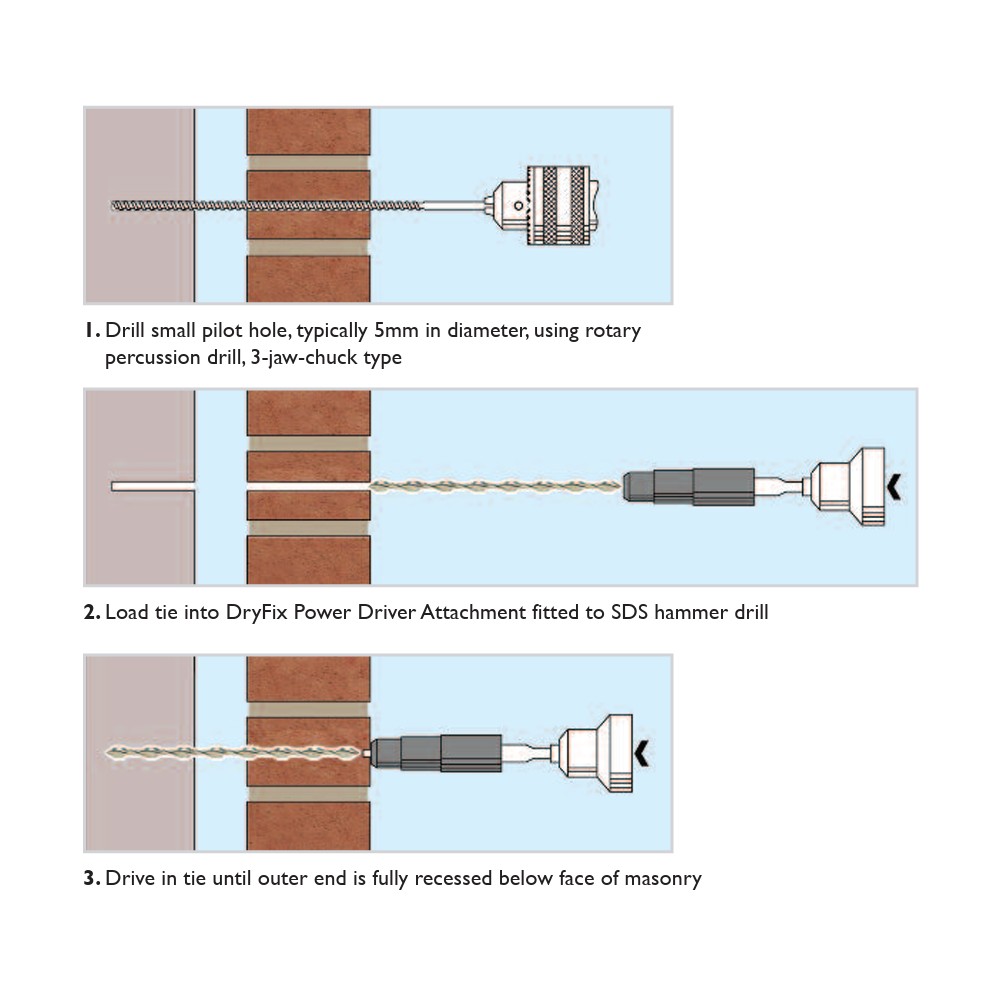 1. Drill small pilot hole, typically 5mm in diameter, using rotary percussion drill, 3-jaw-chuck type

2. Load tie into DryFix Power Driver Attachment fitted to SDS hammer drill

3. Drive in tie until outer end is fully recessed below face of masonry